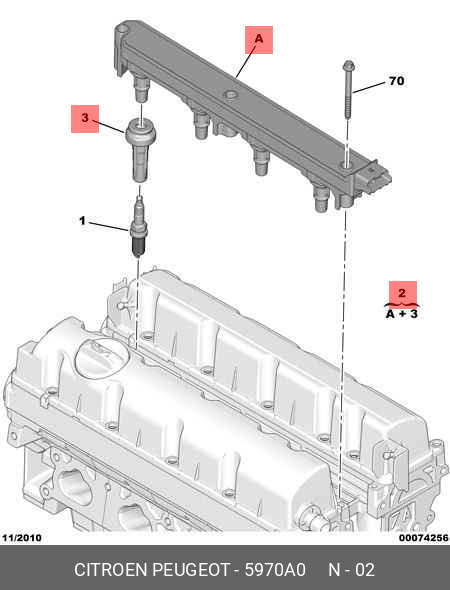 A

70

3

1

2
A + 3

11/2010

00074256

CITROEN PEUGEOT - 5970A0 N - 02