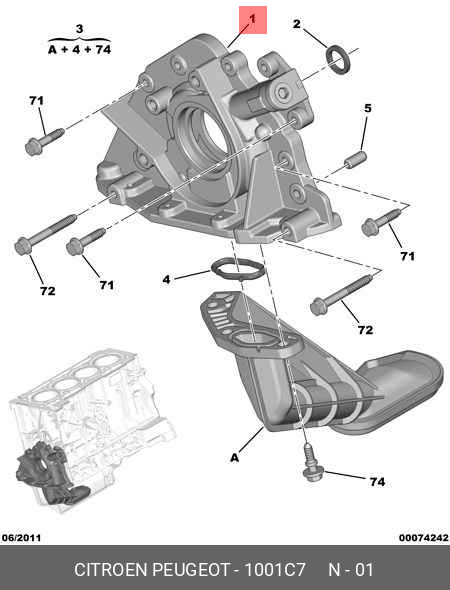 3
A + 4 + 74

1

2

71

5

71

72

71

4

72

A

74

06/2011

00074242

CITROEN PEUGEOT - 1001C7 N - 01