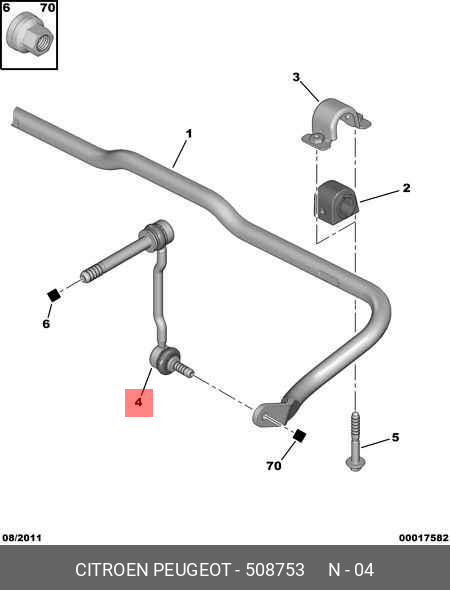 6 70

3

1

2

6

4

5

70

08/2011

00017582

CITROEN PEUGEOT - 508753 N - 04