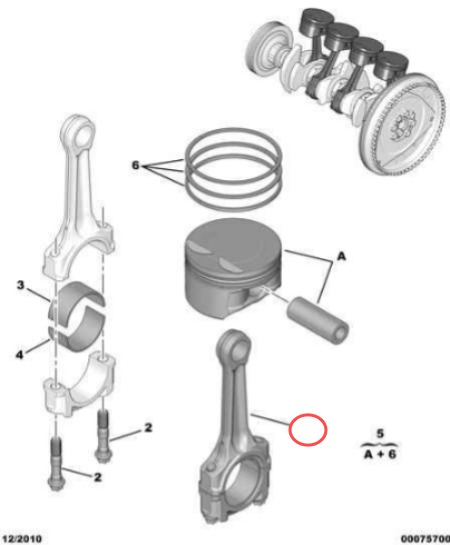 6

A

3

4

2

2

5
A + 6

12/2010

00075700